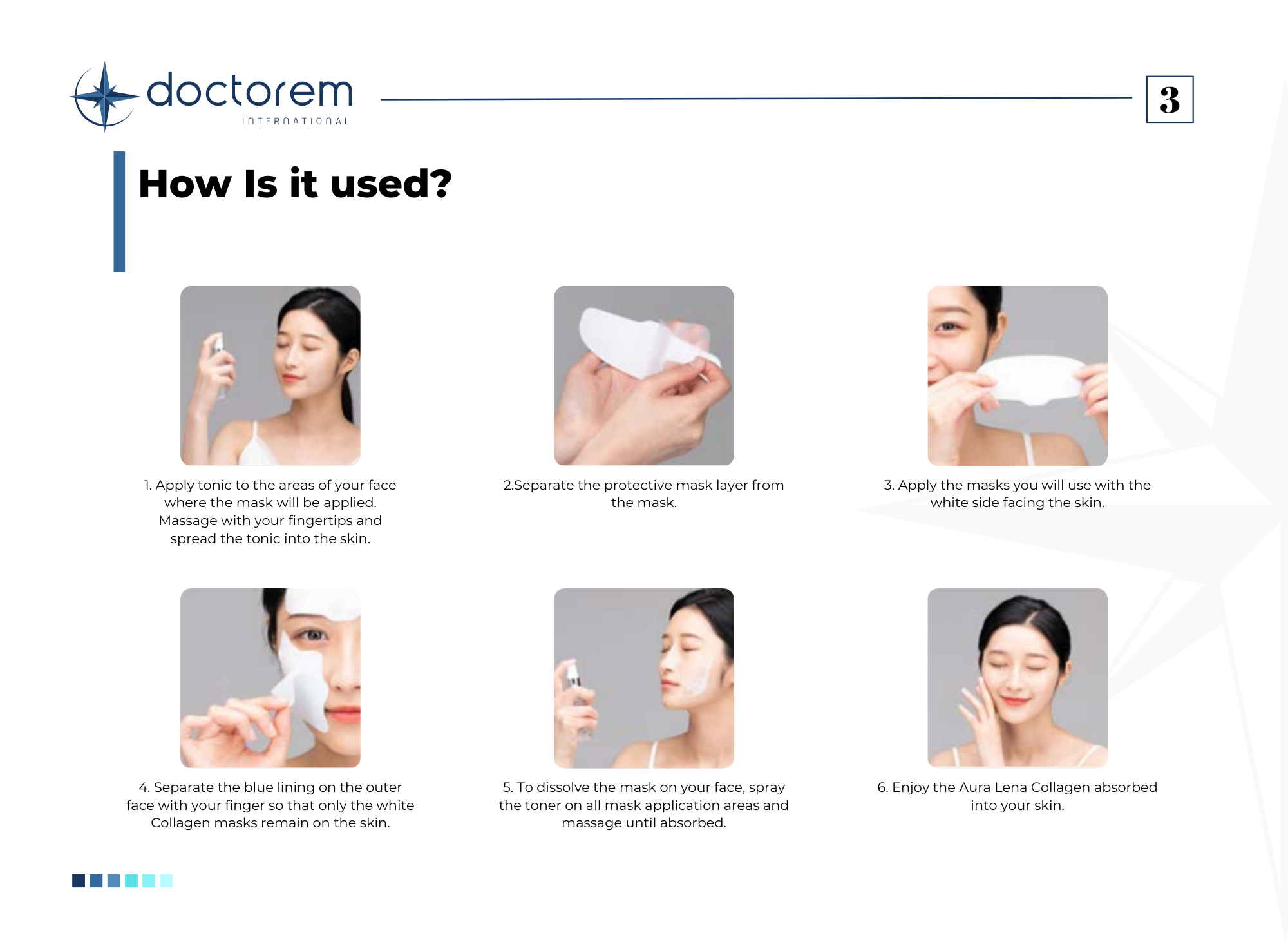 doctorem
INTERNATIONAL

3

How Is it used?

1. Apply tonic to the areas of your face where the mask will be applied. Massage with your fingertips and spread the tonic into the skin.

2.Separate the protective mask layer from the mask.

3. Apply the masks you will use with the white side facing the skin.

4. Separate the blue lining on the outer face with your finger so that only the white Collagen masks remain on the skin.

5. To dissolve the mask on your face, spray the toner on all mask application areas and massage until absorbed.

6. Enjoy the Aura Lena Collagen absorbed into your skin.