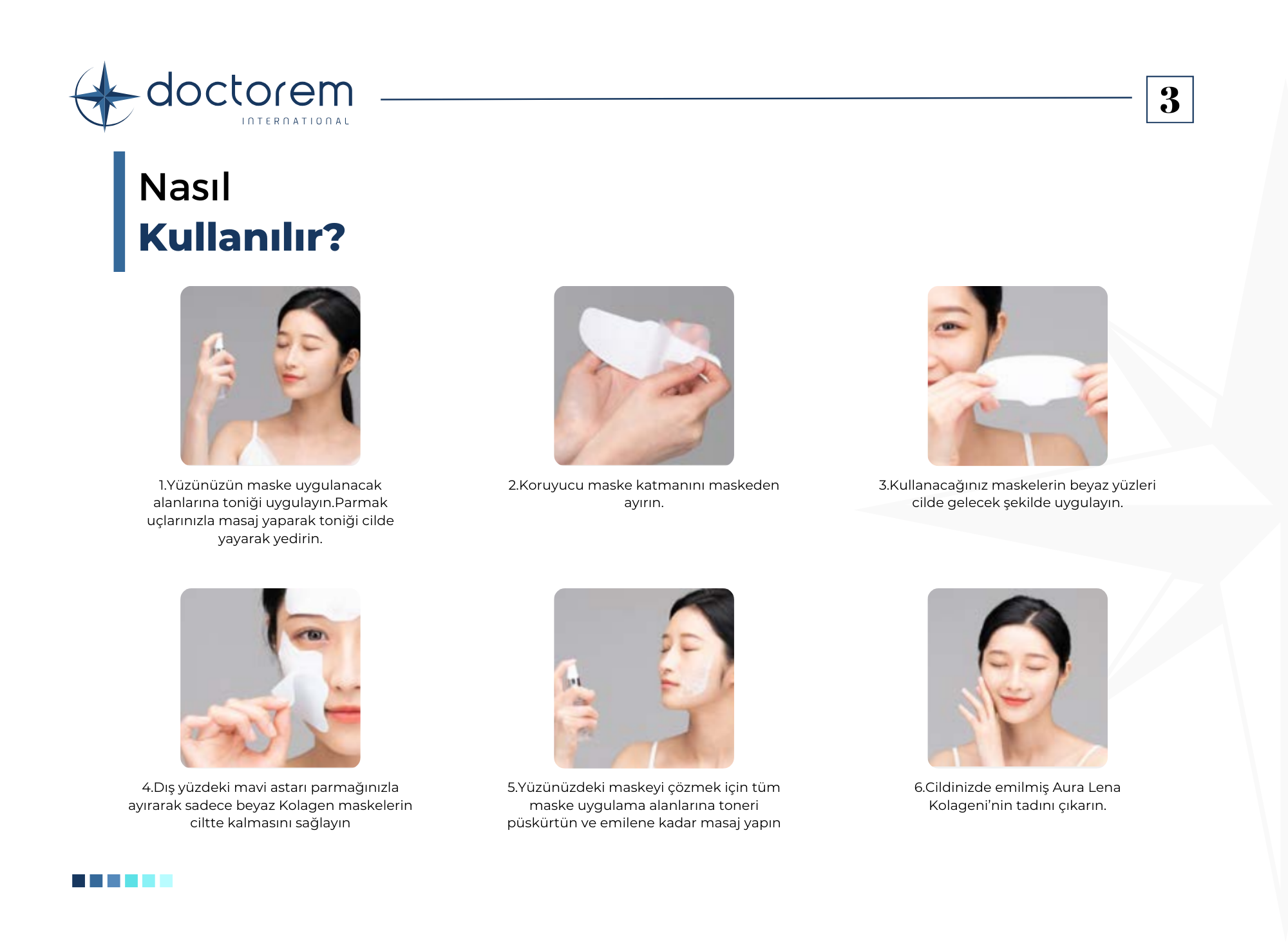 doctorem
INTERNATIONAL

3

Nasıl
Kullanılır?

1.Yüzünüzün maske uygulanacak alanlarına toniği uygulayın.Parmak uçlarınızla masaj yaparak toniği cilde yayarak yedirin.

2.Koruyucu maske katmanını maskeden ayırın.

3.Kullanacağınız maskelerin beyaz yüzleri cilde gelecek şekilde uygulayın.

4.Dış yüzdeki mavi astarı parmağınızla ayırarak sadece beyaz Kolagen maskelerin ciltte kalmasını sağlayın

5.Yüzünüzdeki maskeyi çözmek için tüm maske uygulama alanlarına toneri püskürtün ve emilene kadar masaj yapın

6.Cildinizde emilmiş Aura Lena Kolageni'nin tadını çıkarın.